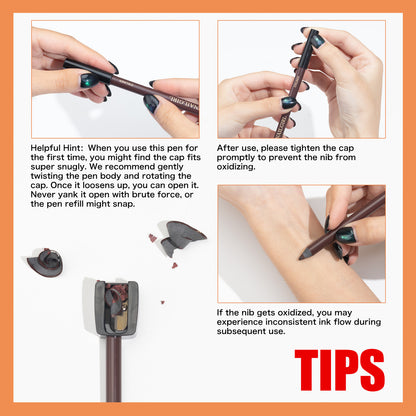 Helpful Hint: When you use this pen for the first time, you might find the cap fits super snugly. We recommend gently twisting the pen body and rotating the cap. Once it loosens up, you can open it. Never yank it open with brute force, or the pen refill might snap.

After use, please tighten the cap promptly to prevent the nib from oxidizing.

If the nib gets oxidized, you may experience inconsistent ink flow during subsequent use.

TIPS